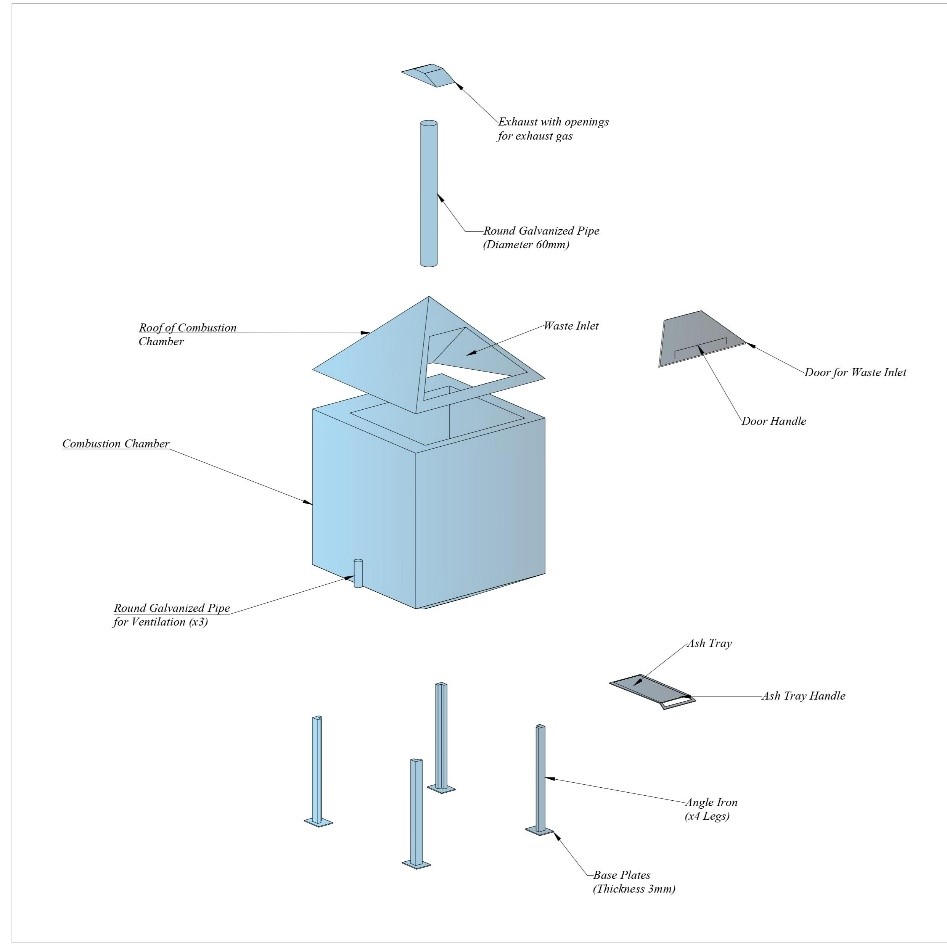 Exhaust with openings for exhaust gas

Round Galvanized Pipe (Diameter 60mm)

Roof of Combustion Chamber

Waste Inlet

Door for Waste Inlet

Door Handle

Combustion Chamber

Round Galvanized Pipe for Ventilation (x3)

Ash Tray

Ash Tray Handle

Angle Iron (x4 Legs)

Base Plates (Thickness 3mm)